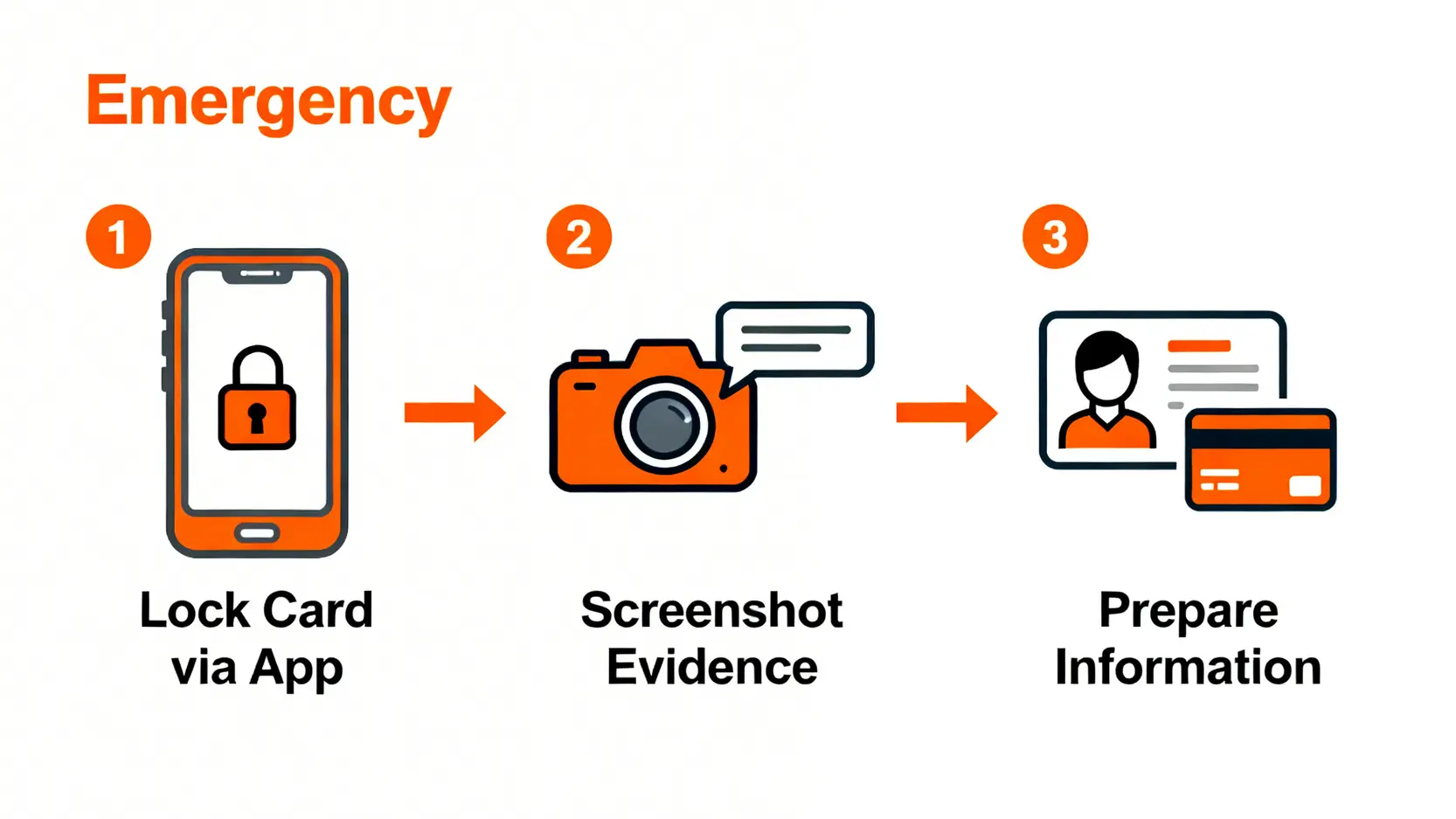 Emergency

1

Lock Card via App

2

Screenshot Evidence

3

Prepare Information