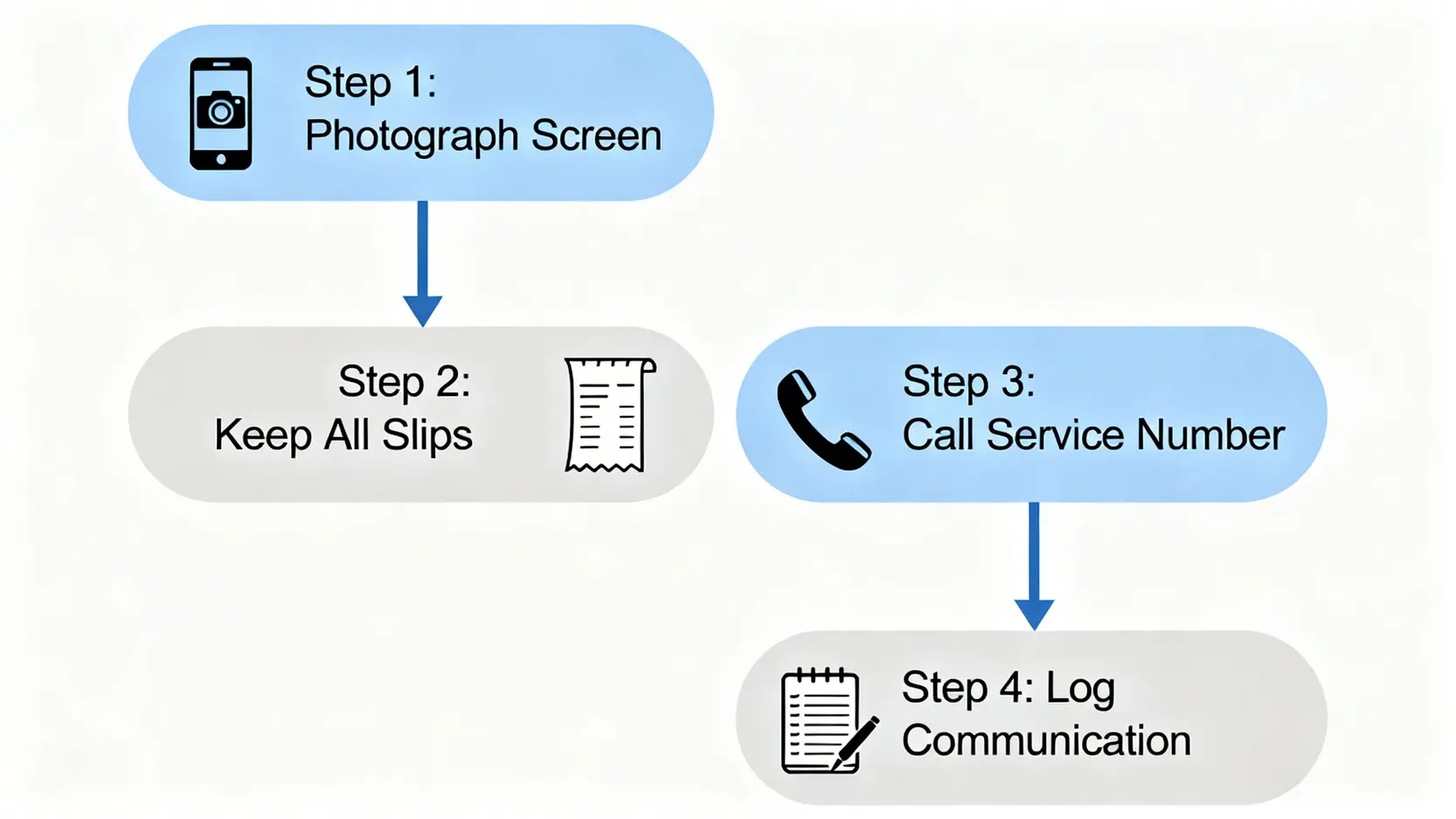 Step 1:
Photograph Screen

Step 2:
Keep All Slips

Step 3:
Call Service Number

Step 4: Log
Communication