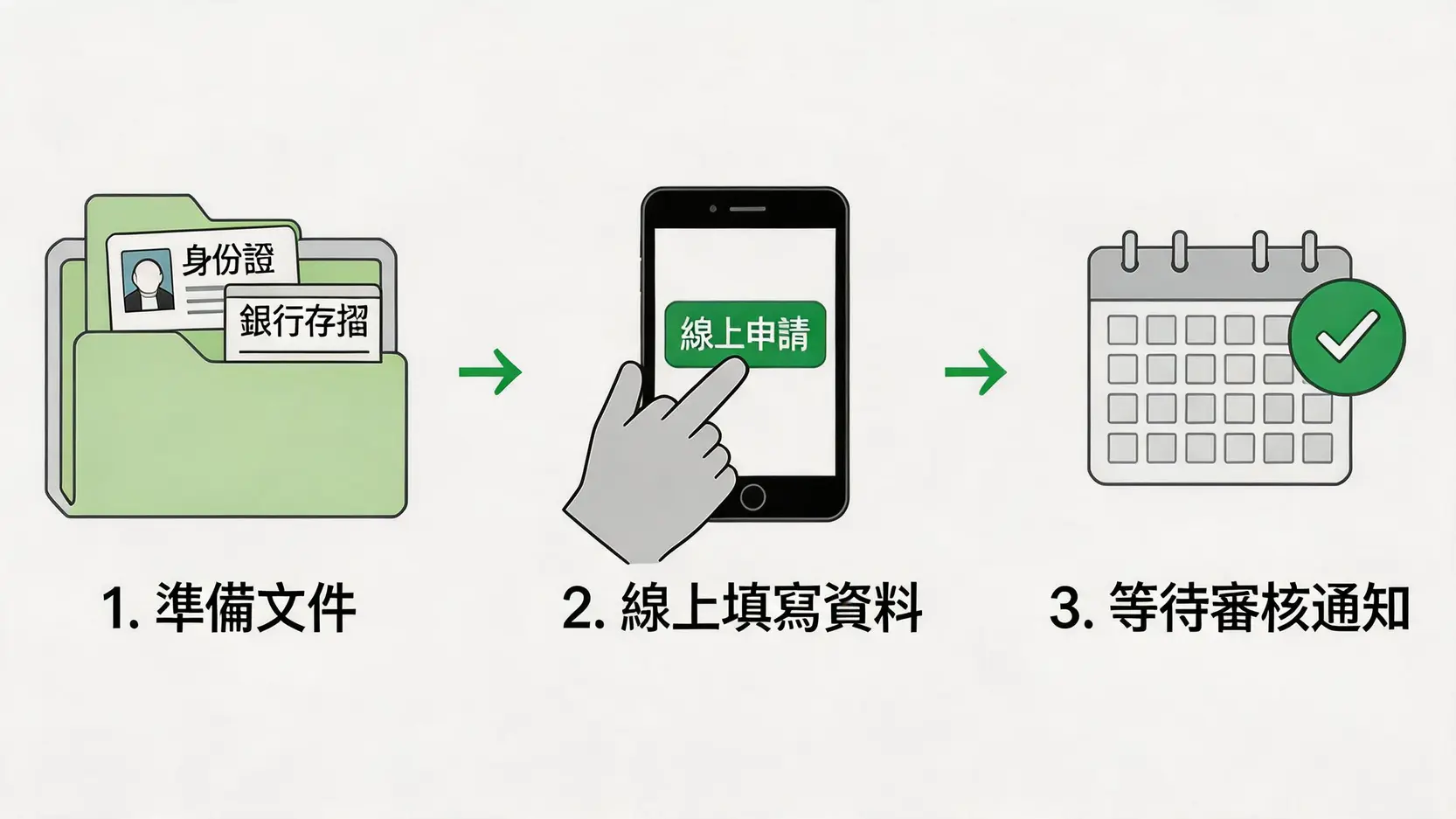 身份證
銀行存摺

線上申請

1. 準備文件

2. 線上填寫資料

3. 等待審核通知